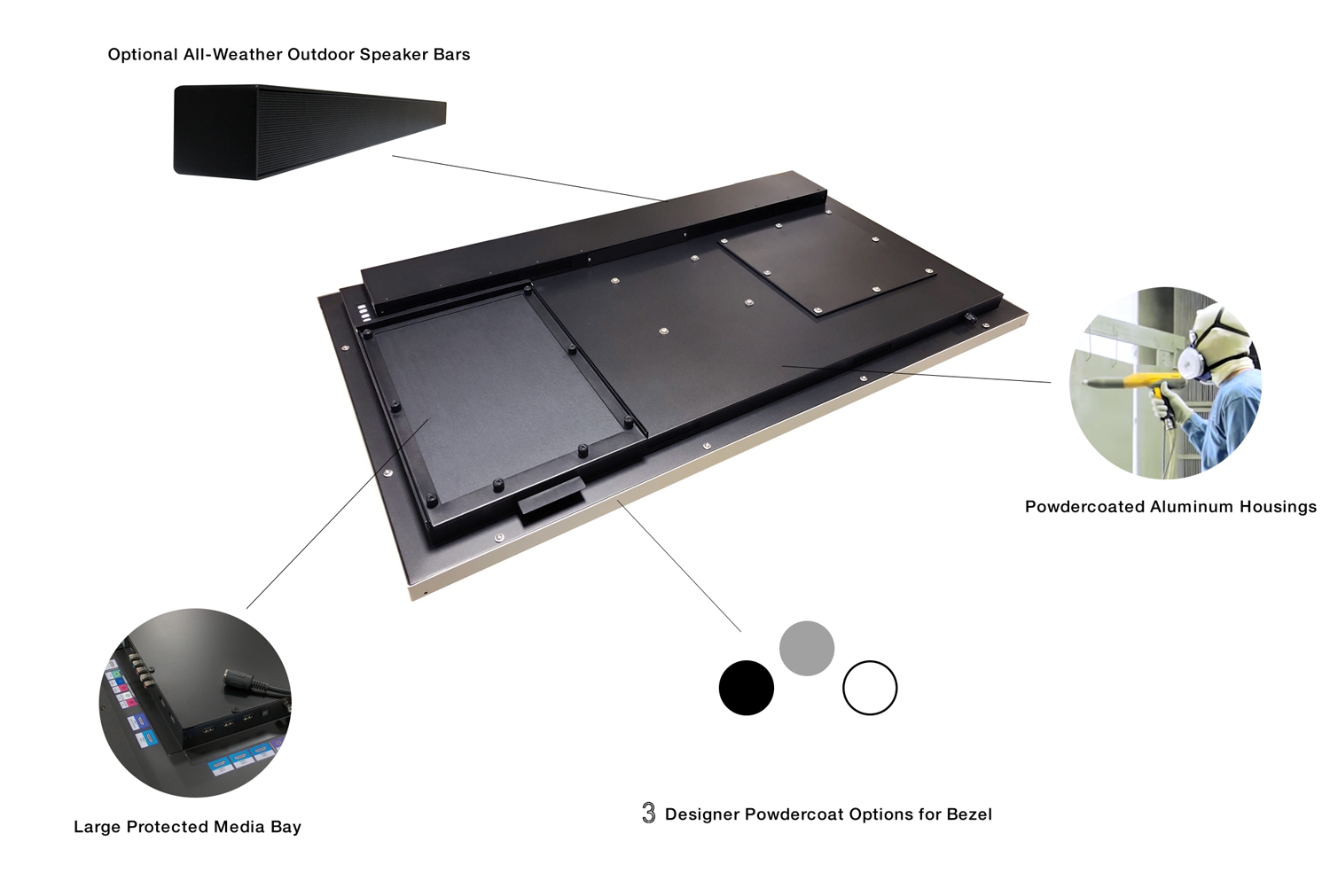 Optional All-Weather Outdoor Speaker Bars

Powdercoated Aluminum Housings

Large Protected Media Bay

3 Designer Powdercoat Options for Bezel